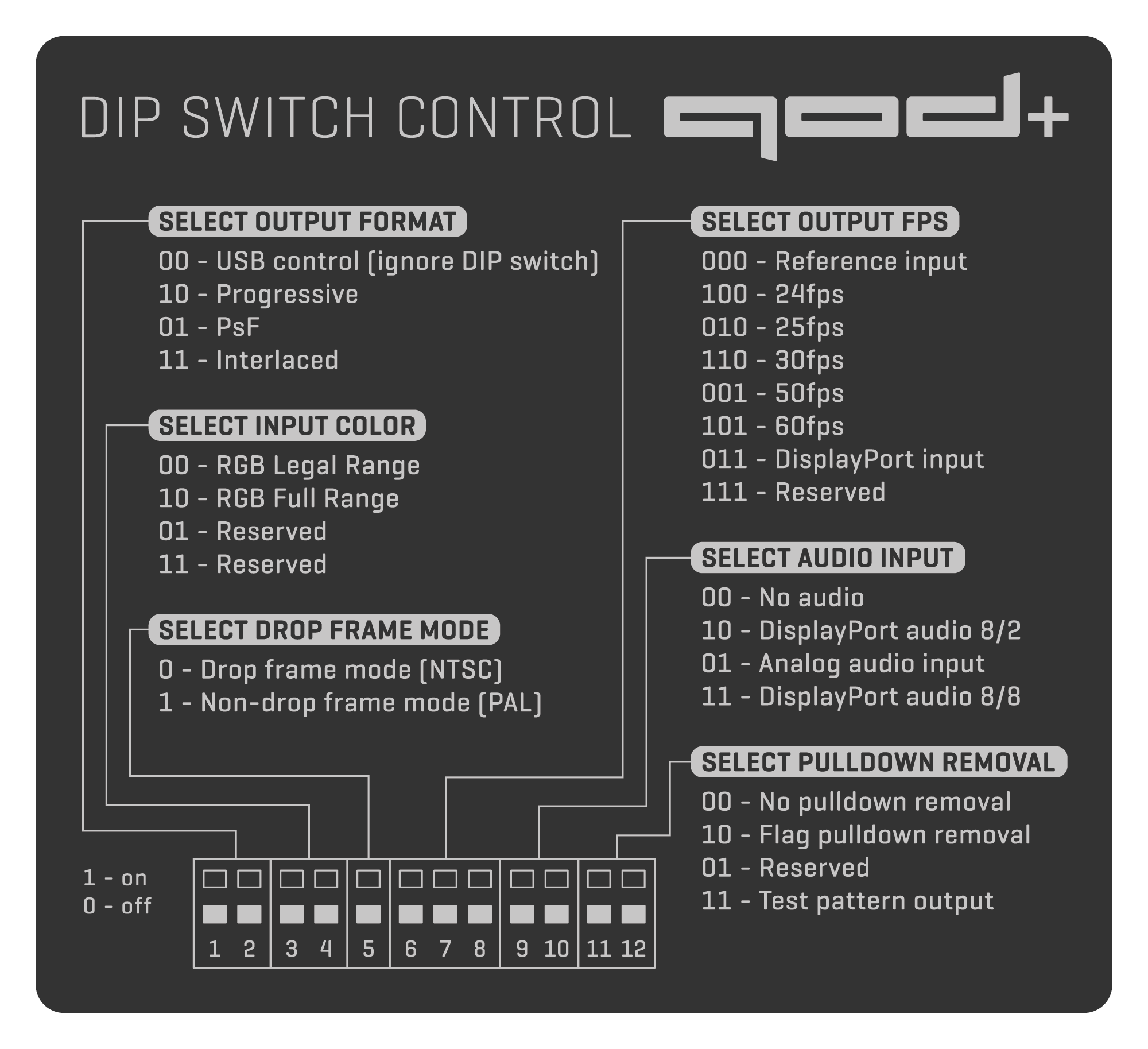 DIP SWITCH CONTROL qod+

SELECT OUTPUT FORMAT
00 - USB control (ignore DIP switch)
10 - Progressive
01 - PsF
11 - Interlaced

SELECT INPUT COLOR
00 - RGB Legal Range
10 - RGB Full Range
01 - Reserved
11 - Reserved

SELECT DROP FRAME MODE
0 - Drop frame mode (NTSC)
1 - Non-drop frame mode (PAL)

SELECT OUTPUT FPS
000 - Reference input
100 - 24fps
010 - 25fps
110 - 30fps
001 - 50fps
101 - 60fps
011 - DisplayPort input
111 - Reserved

SELECT AUDIO INPUT
00 - No audio
10 - DisplayPort audio 8/2
01 - Analog audio input
11 - DisplayPort audio 8/8

SELECT PULLDOWN REMOVAL
00 - No pulldown removal
10 - Flag pulldown removal
01 - Reserved
11 - Test pattern output

1 - on
0 - off

1 2 3 4 5 6 7 8 9 10 11 12